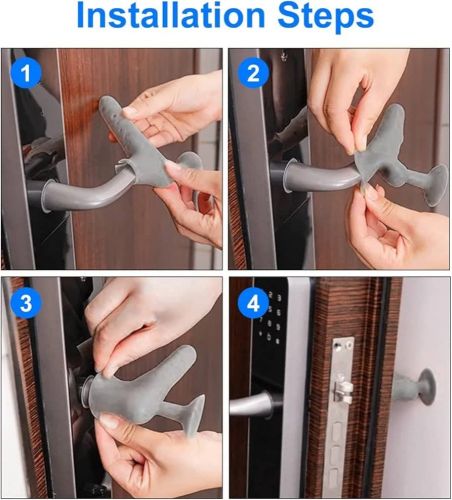 Installation Steps

1

2

3

4